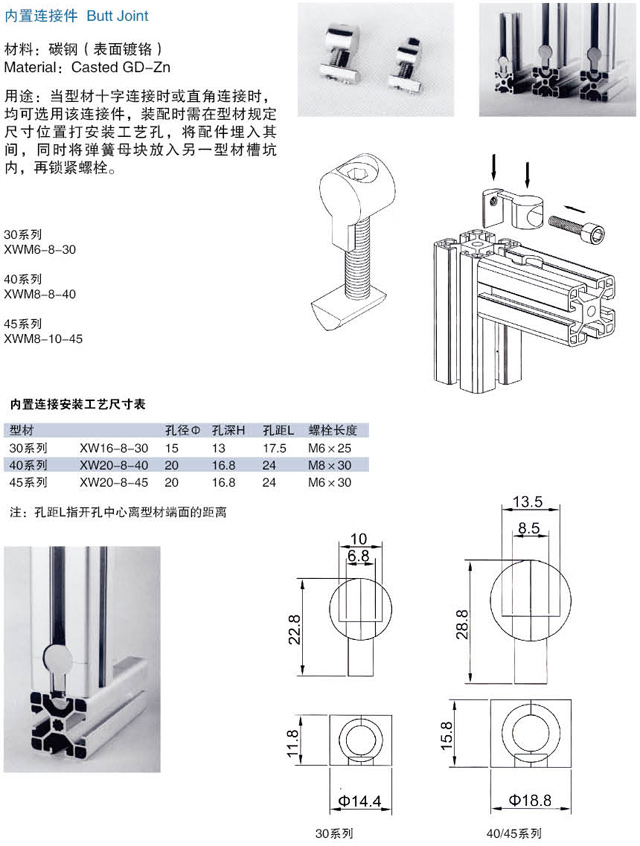 内置连接件 Butt Joint

材料：碳钢（表面镀铬）
Material：Casted GD-Zn

用途：当型材十字连接时或直角连接时，均可选用该连接件，装配时需在型材规定尺寸位置打安装工艺孔，将配件埋入其间，同时将弹簧母块放入另一型材槽坑内，再锁紧螺栓。

30系列
XWM6-8-30

40系列
XWM8-8-40

45系列
XWM8-10-45

内置连接安装工艺尺寸表

| 型材 | | 孔径Φ | 孔深H | 孔距L | 螺栓长度 |
|---|---|---|---|---|---|
| 30系列 | XW16-8-30 | 15 | 13 | 17.5 | M6×25 |
| 40系列 | XW20-8-40 | 20 | 16.8 | 24 | M8×30 |
| 45系列 | XW20-8-45 | 20 | 16.8 | 24 | M6×30 |

注：孔距L指开孔中心离型材端面的距离

10
6.8
22.8
11.8
Φ14.4
30系列

13.5
8.5
28.8
15.8
Φ18.8
40/45系列