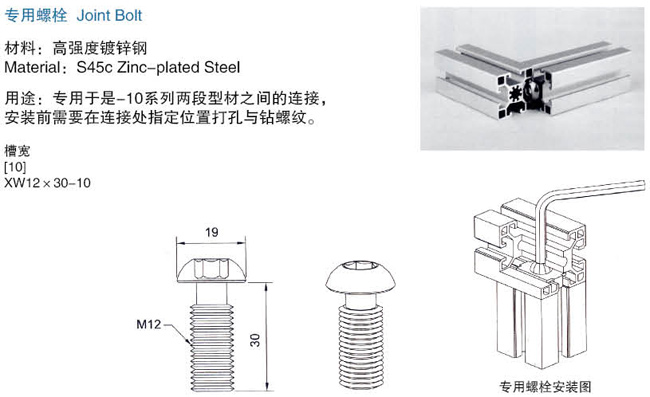 专用螺栓 Joint Bolt

材料：高强度镀锌钢
Material：S45c Zinc-plated Steel

用途：专用于是-10系列两段型材之间的连接，安装前需要在连接处指定位置打孔与钻螺纹。

槽宽
[10]
XW12×30-10

19

M12

30

专用螺栓安装图